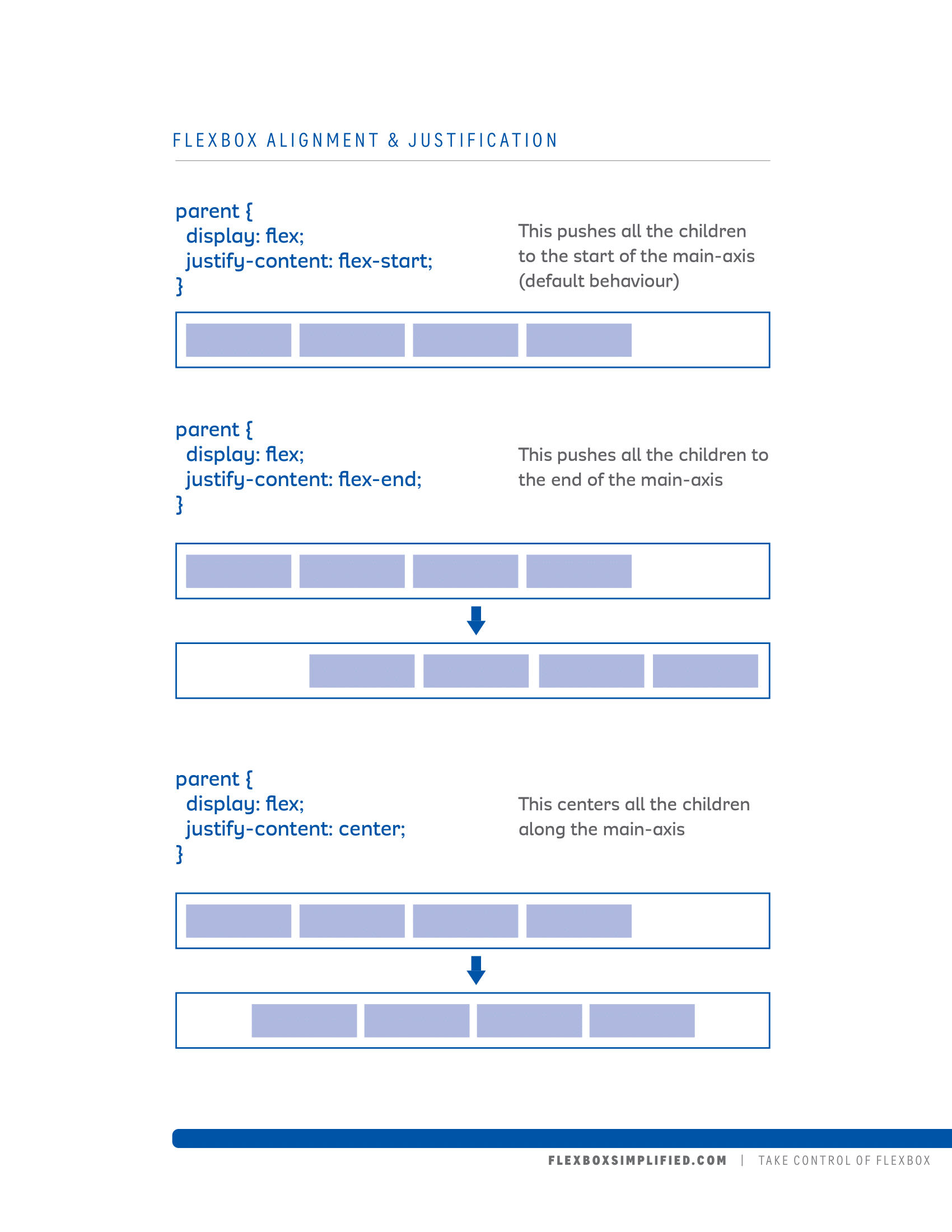 FLEXBOX ALIGNMENT & JUSTIFICATION

parent {
display: flex;
justify-content: flex-start;
}

This pushes all the children to the start of the main-axis (default behaviour)

parent {
display: flex;
justify-content: flex-end;
}

This pushes all the children to the end of the main-axis

parent {
display: flex;
justify-content: center;
}

This centers all the children along the main-axis

FLEXBOXSIMPLIFIED.COM | TAKE CONTROL OF FLEXBOX